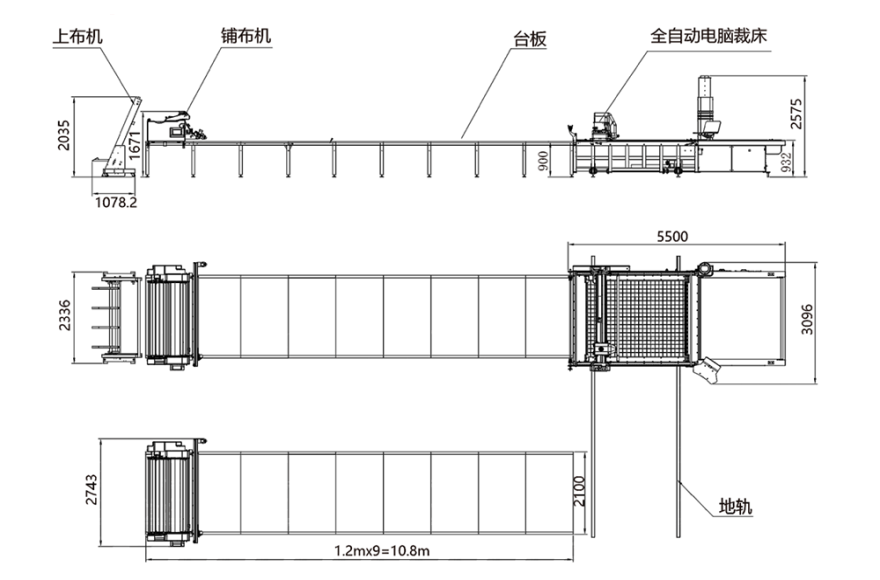 上布机
铺布机
台板
全自动电脑裁床
2035
1671
1078.2
900
932
2575
5500
2336
3096
2743
2100
地轨
1.2mx9=10.8m